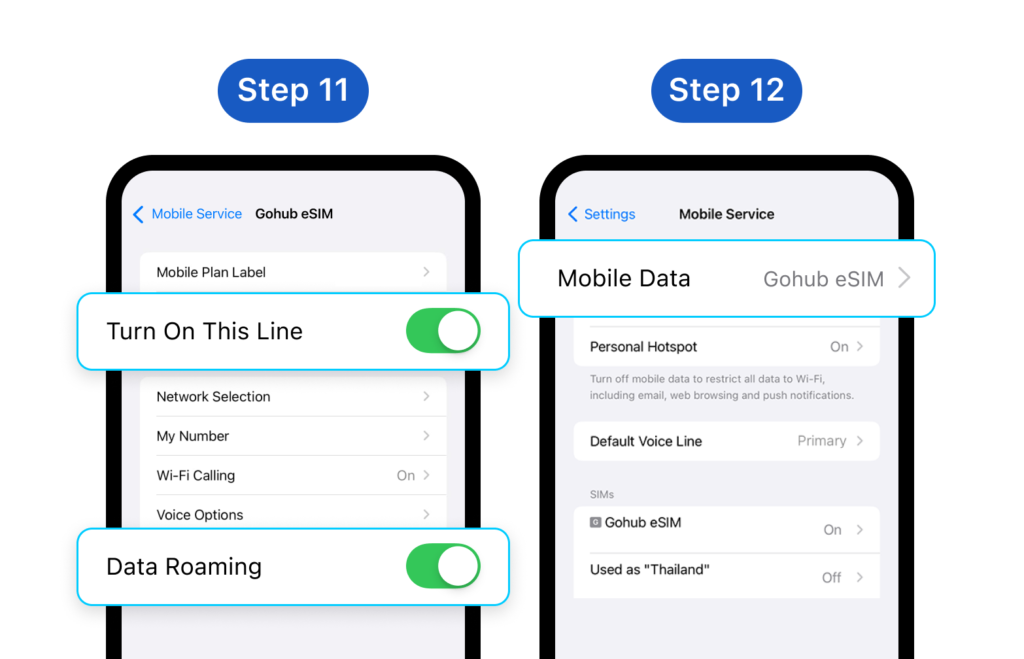 Step 11

Mobile Service Gohub eSIM

Mobile Plan Label

Turn On This Line

Network Selection

My Number

Wi-Fi Calling On

Voice Options

Data Roaming

Step 12

Settings Mobile Service

Mobile Data Gohub eSIM

Personal Hotspot On

Turn off mobile data to restrict all data to Wi-Fi, including email, web browsing and push notifications.

Default Voice Line Primary

SIMs

Gohub eSIM On

Used as "Thailand" Off