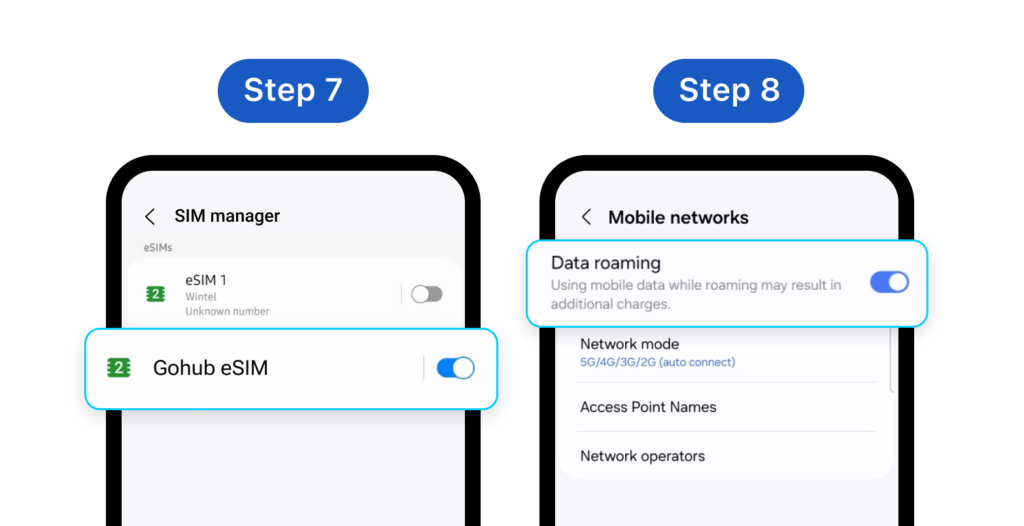 Step 7

SIM manager

eSIMs

2 eSIM 1
Wintel
Unknown number

2 Gohub eSIM

Step 8

Mobile networks

Data roaming
Using mobile data while roaming may result in additional charges.

Network mode
5G/4G/3G/2G (auto connect)

Access Point Names

Network operators