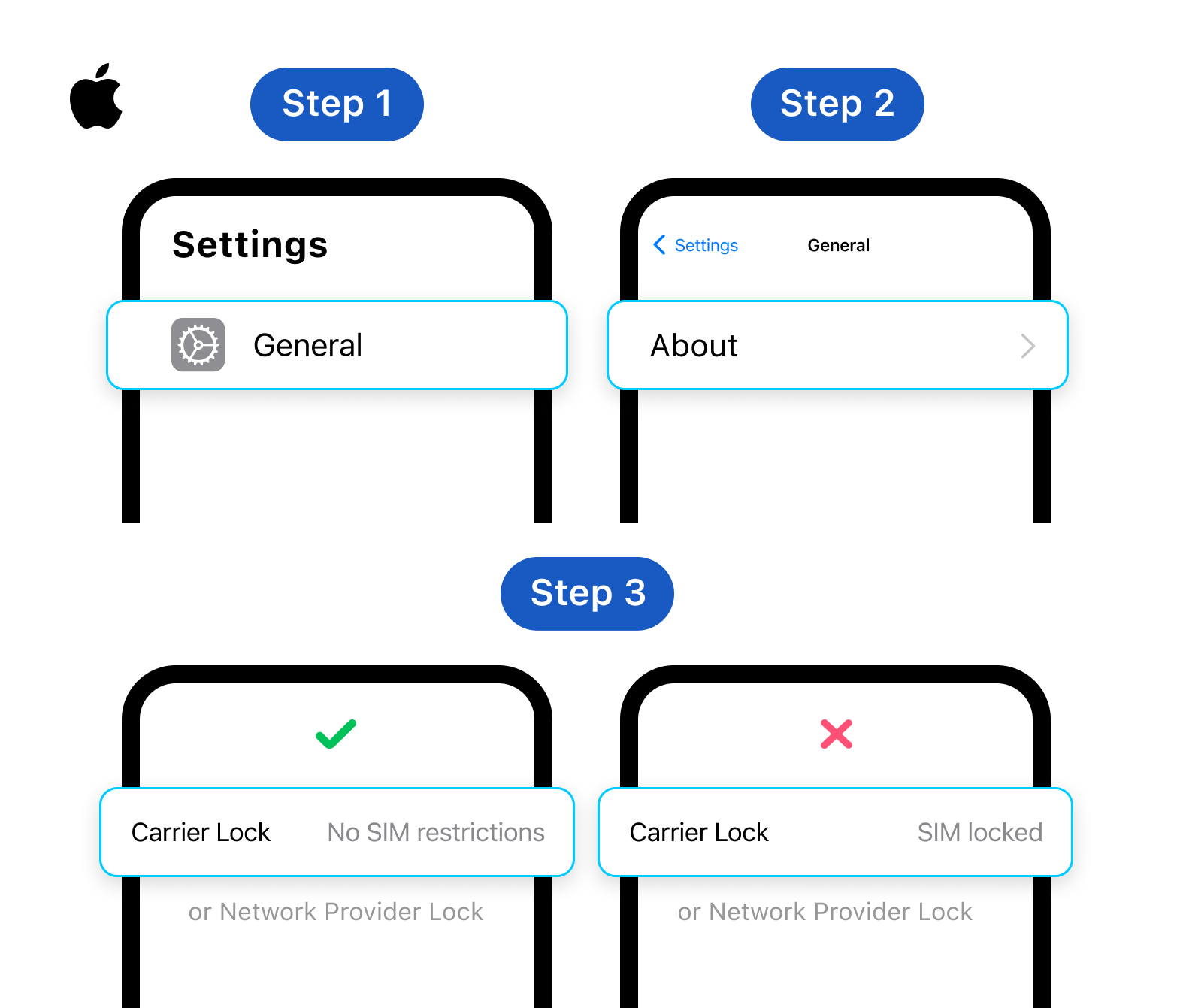 Step 1

Settings

General

Step 2

Settings General

About

Step 3

Carrier Lock No SIM restrictions

or Network Provider Lock

Carrier Lock SIM locked

or Network Provider Lock